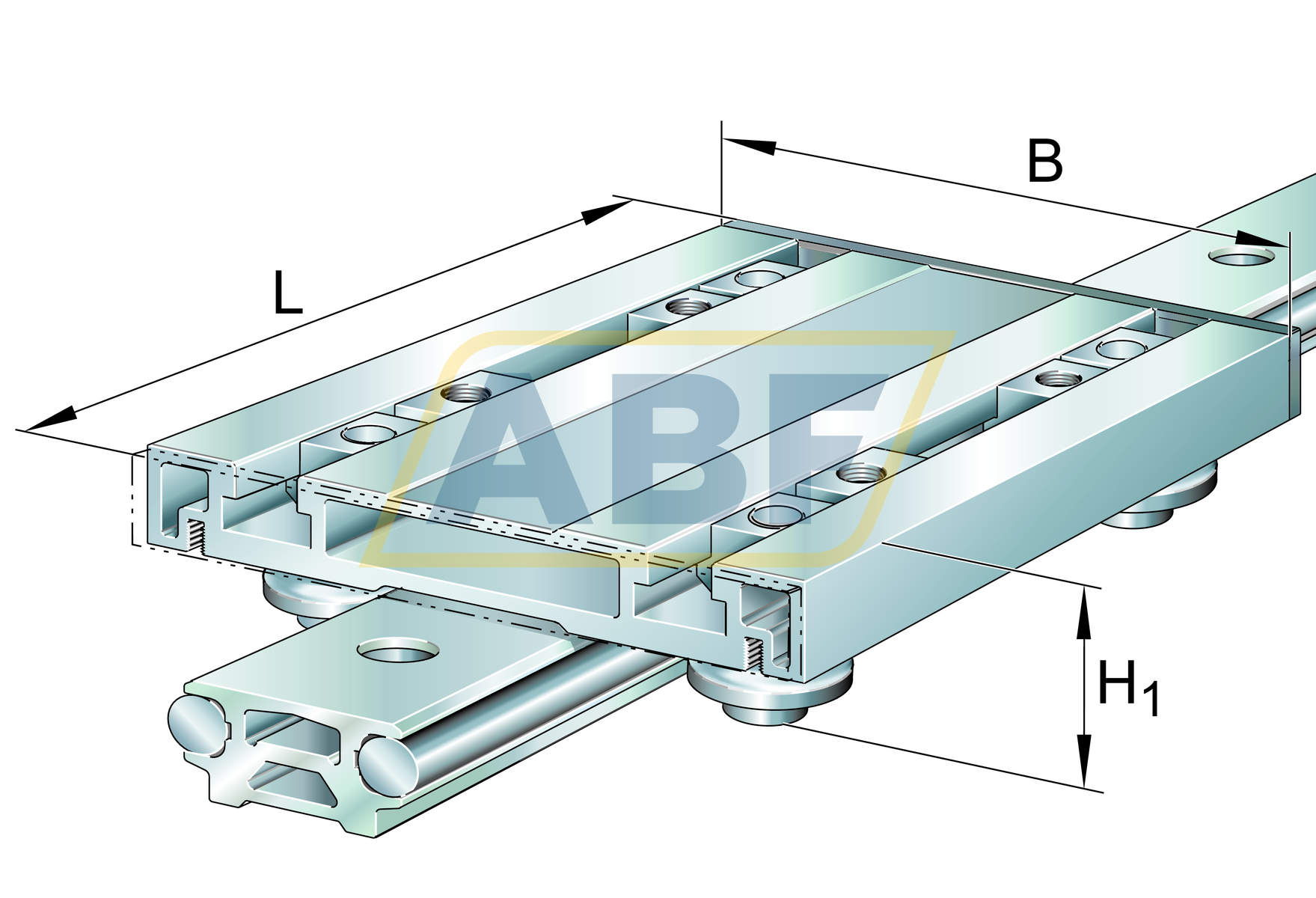 B

L

ABF

$H_1$