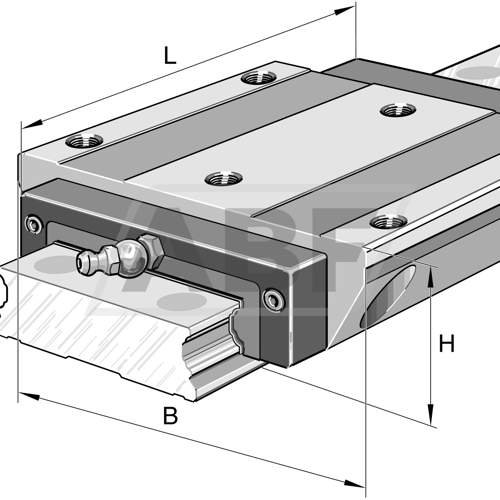 L

ABF

H

B