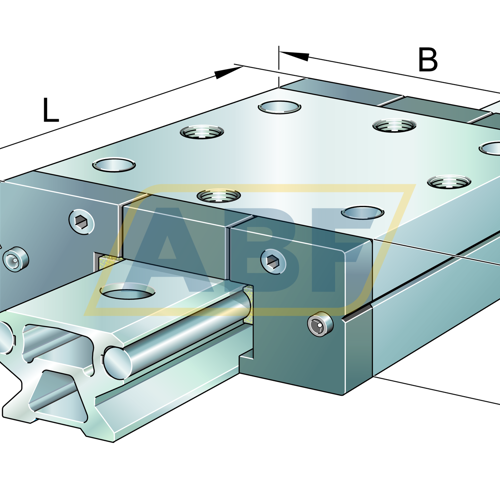 L
B
ABF