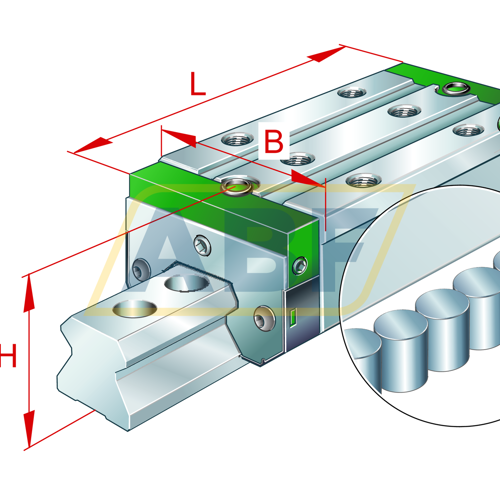 L
B
H
ABF