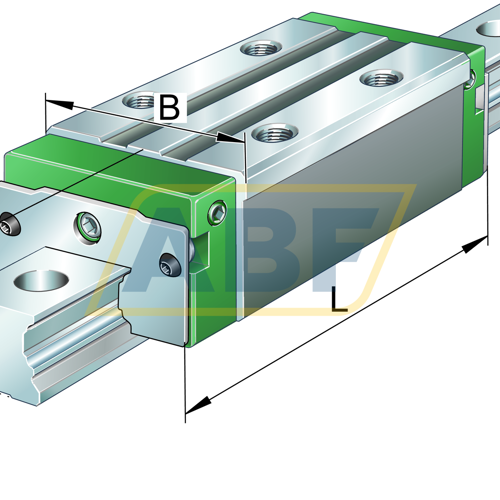 B
ABF
L