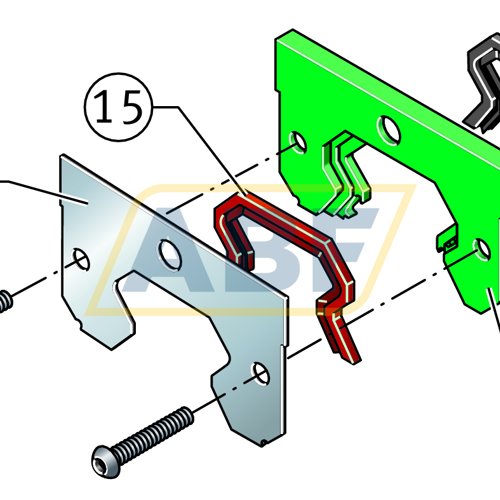 15

ABF